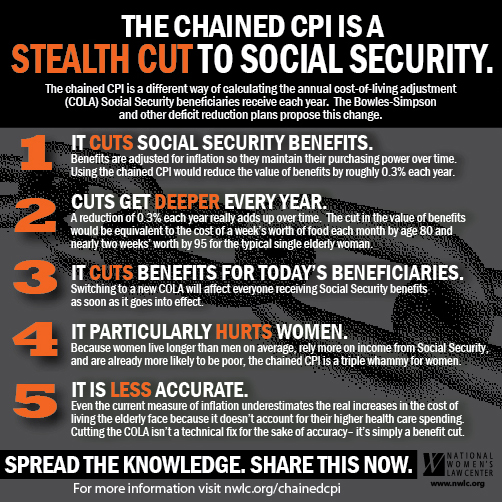 THE CHAINED CPI IS A STEALTH CUT TO SOCIAL SECURITY.

The chained CPI is a different way of calculating the annual cost-of-living adjustment (COLA) Social Security beneficiaries receive each year. The Bowles-Simpson and other deficit reduction plans propose this change.

1 IT CUTS SOCIAL SECURITY BENEFITS.
Benefits are adjusted for inflation so they maintain their purchasing power over time. Using the chained CPI would reduce the value of benefits by roughly 0.3% each year.

2 CUTS GET DEEPER EVERY YEAR.
A reduction of 0.3% each year really adds up over time. The cut in the value of benefits would be equivalent to the cost of a week's worth of food each month by age 80 and nearly two weeks' worth by 95 for the typical single elderly woman.

3 IT CUTS BENEFITS FOR TODAY'S BENEFICIARIES.
Switching to a new COLA will affect everyone receiving Social Security benefits as soon as it goes into effect.

4 IT PARTICULARLY HURTS WOMEN.
Because women live longer than men on average, rely more on income from Social Security, and are already more likely to be poor, the chained CPI is a triple whammy for women.

5 IT IS LESS ACCURATE.
Even the current measure of inflation underestimates the real increases in the cost of living the elderly face because it doesn't account for their higher health care spending. Cutting the COLA isn't a technical fix for the sake of accuracy– it's simply a benefit cut.

SPREAD THE KNOWLEDGE. SHARE THIS NOW.

NATIONAL WOMEN'S LAW CENTER
www.nwlc.org

For more information visit nwlc.org/chainedcpi